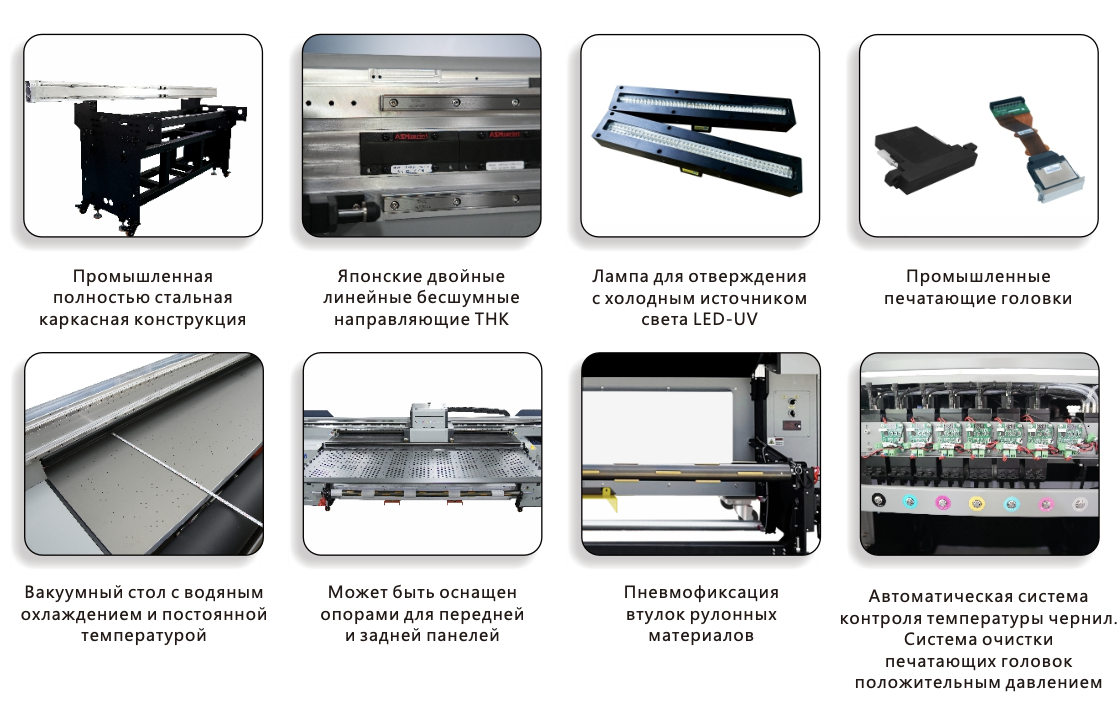 Промышленная полностью стальная каркасная конструкция

Японские двойные линейные бесшумные направляющие THK

Лампа для отверждения с холодным источником света LED-UV

Промышленные печатающие головки

Вакуумный стол с водяным охлаждением и постоянной температурой

Может быть оснащен опорами для передней и задней панелей

Пневмофиксация втулок рулонных материалов

Автоматическая система контроля температуры чернил. Система очистки печатающих головок положительным давлением